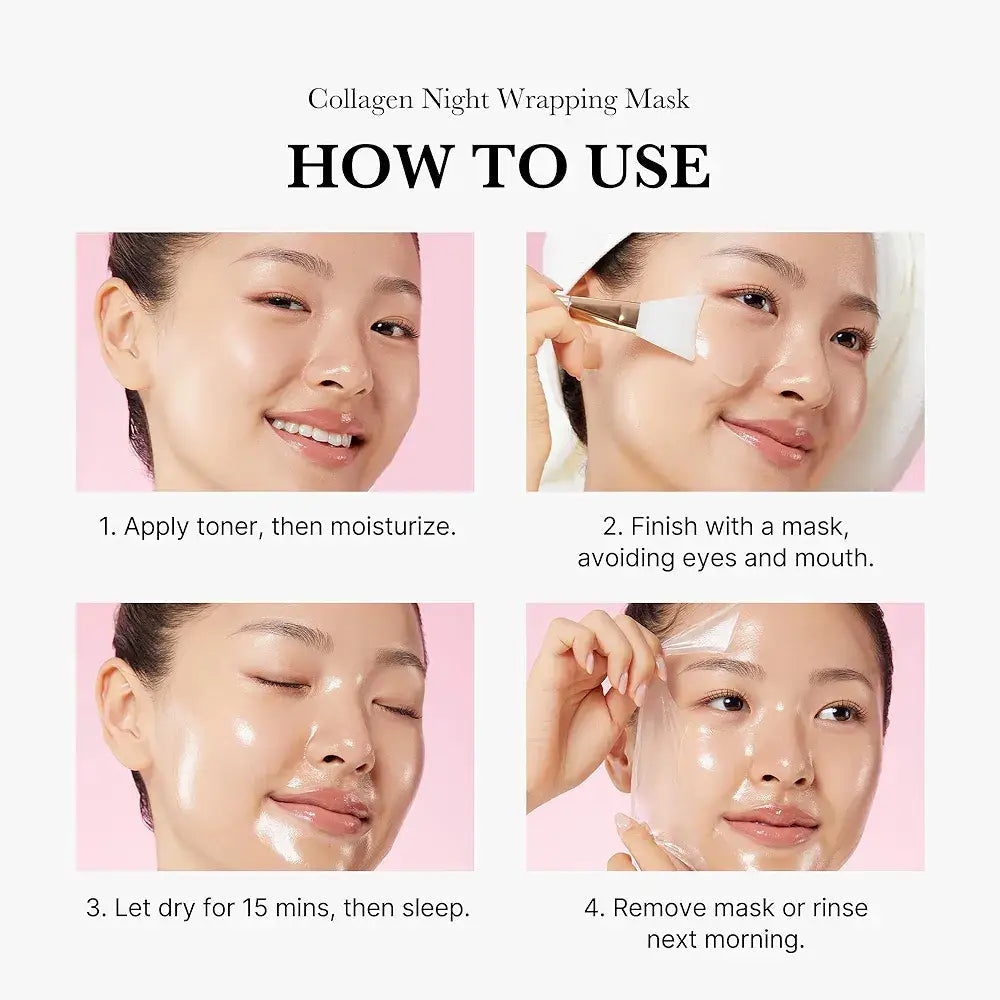 Collagen Night Wrapping Mask

HOW TO USE

1. Apply toner, then moisturize.

2. Finish with a mask, avoiding eyes and mouth.

3. Let dry for 15 mins, then sleep.

4. Remove mask or rinse next morning.